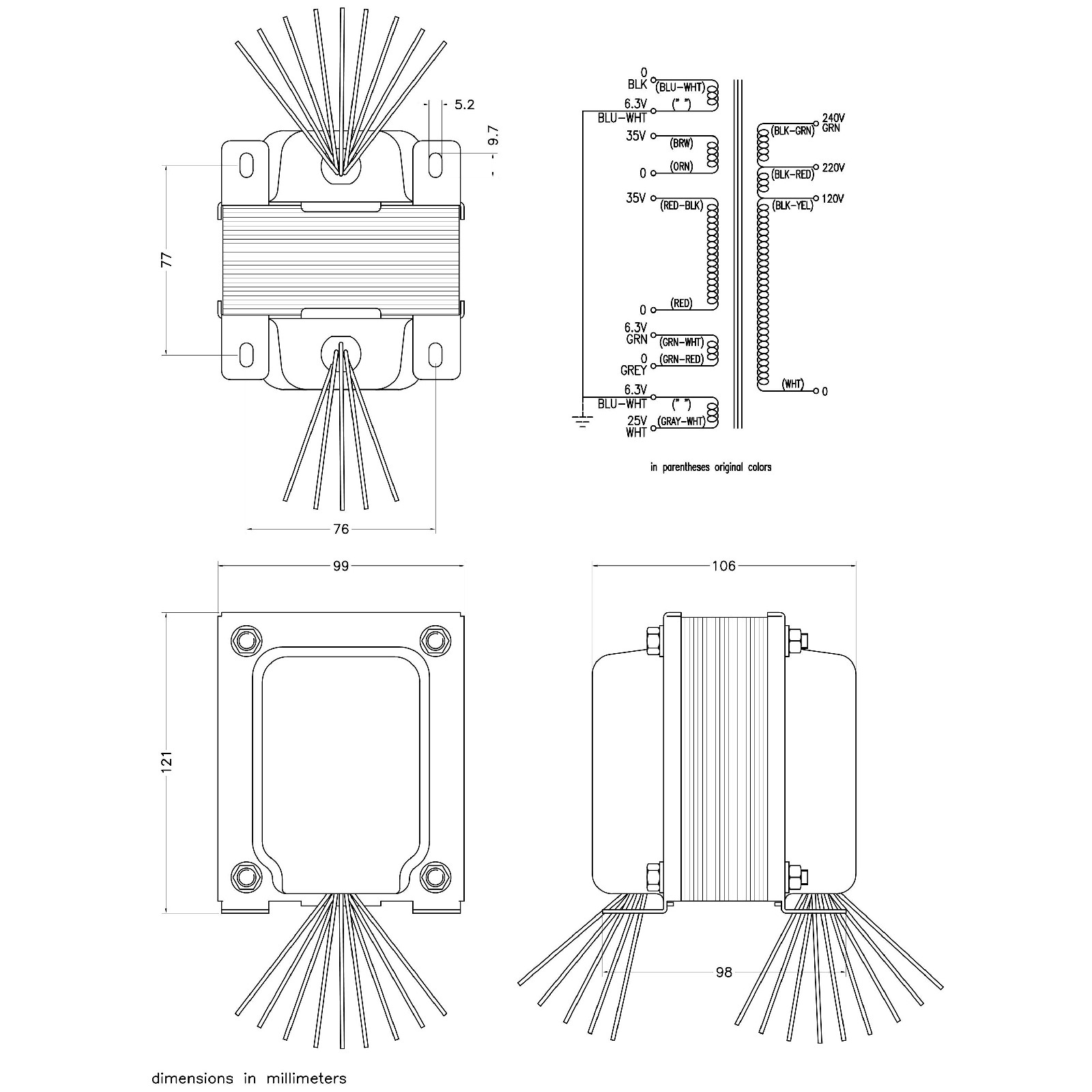 5.2

9.7

77

76

0
BLK
(BLU-WHT)
6.3V
BLU-WHT
(" ")
35V
(BRW)
0
(ORN)
35V
(RED-BLK)
0
(RED)
6.3V
GRN
(GRN-WHT)
0
GREY
(GRN-RED)
6.3V
BLU-WHT
(" ")
25V
WHT
(GRAY-WHT)

(BLK-GRN)
240V
GRN
(BLK-RED)
220V
(BLK-YEL)
120V
(WHT)
0

in parentheses original colors

99

121

106

98

dimensions in millimeters